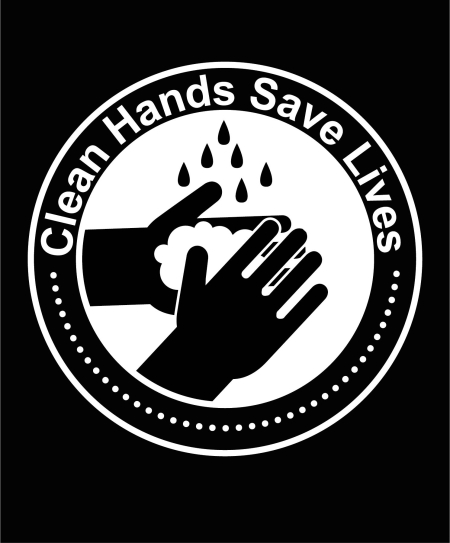 Clean Hands Save Lives