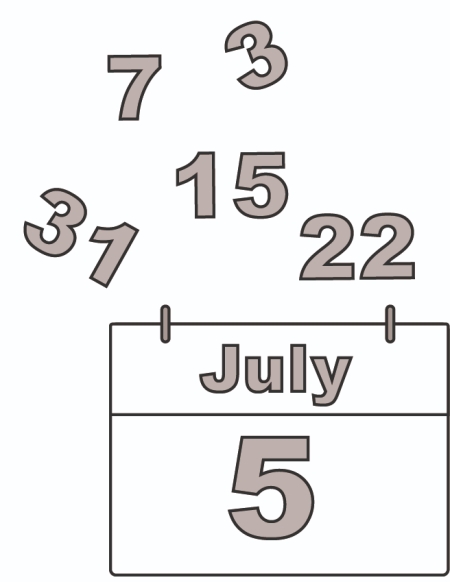 7
3
15
31
22
July
5