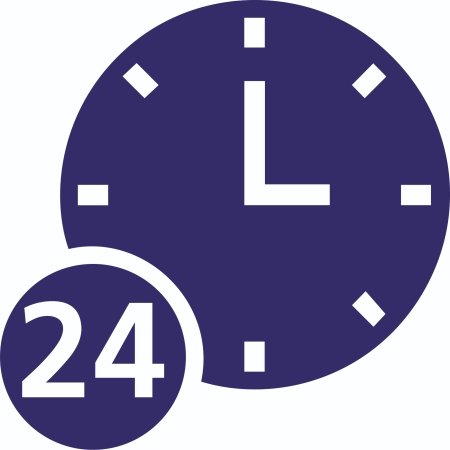 24