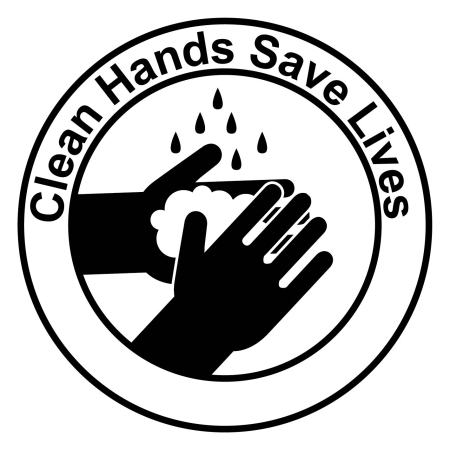 Clean Hands Save Lives